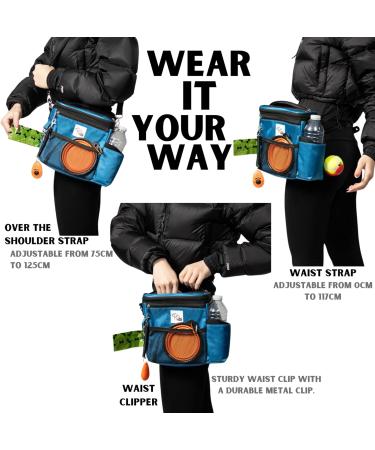 WEAR IT YOUR WAY

OVER THE SHOULDER STRAP
ADJUSTABLE FROM 75CM TO 125CM

WAIST STRAP
ADJUSTABLE FROM 0CM TO 117CM

WAIST CLIPPER
STURDY WAIST CLIP WITH A DURABLE METAL CLIP.