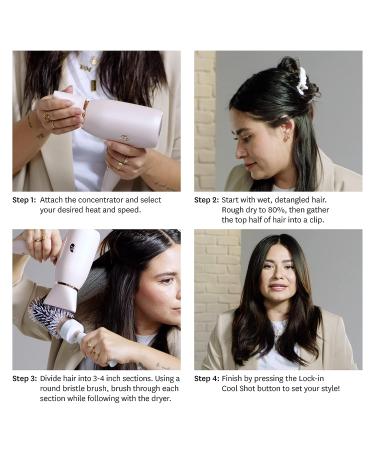 Step 1: Attach the concentrator and select your desired heat and speed.

Step 2: Start with wet, detangled hair. Rough dry to 80%, then gather the top half of hair into a clip.

Step 3: Divide hair into 3-4 inch sections. Using a round bristle brush, brush through each section while following with the dryer.

Step 4: Finish by pressing the Lock-in Cool Shot button to set your style!