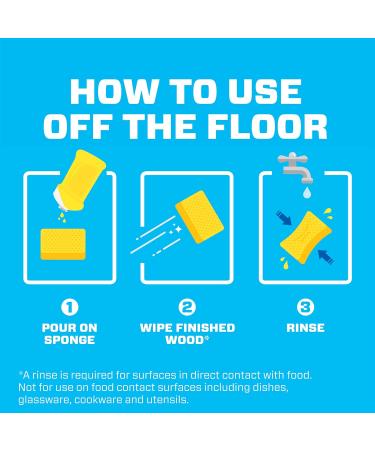 HOW TO USE OFF THE FLOOR

1
POUR ON SPONGE

2
WIPE FINISHED WOOD*

3
RINSE

*A rinse is required for surfaces in direct contact with food. Not for use on food contact surfaces including dishes, glassware, cookware and utensils.