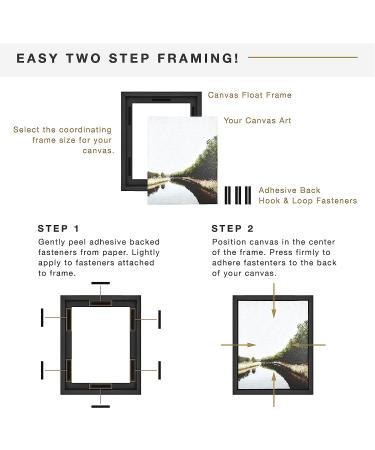 EASY TWO STEP FRAMING!

Canvas Float Frame

Your Canvas Art

Select the coordinating frame size for your canvas.

Adhesive Back Hook & Loop Fasteners

STEP 1

Gently peel adhesive backed fasteners from paper. Lightly apply to fasteners attached to frame.

STEP 2

Position canvas in the center of the frame. Press firmly to adhere fastenters to the back of your canvas.