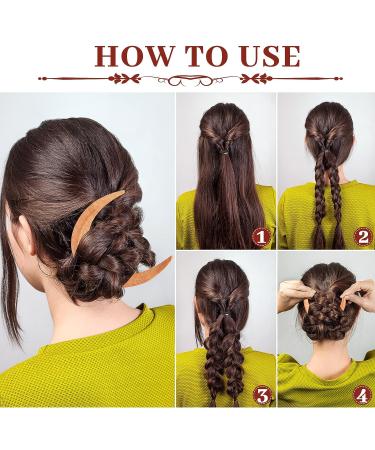 HOW TO USE

1

2

3

4