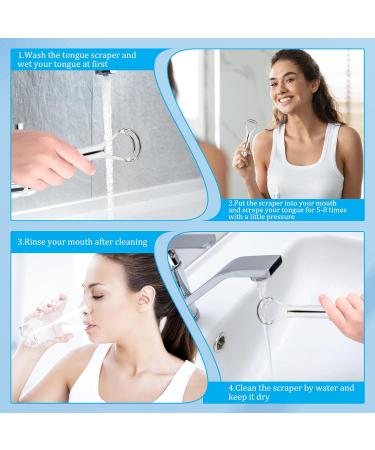 1.Wash the tongue scraper and wet your tongue at first

2.Put the scraper into your mouth and scrape your tongue for 5-8 times with a little pressure

3.Rinse your mouth after cleaning

4.Clean the scraper by water and keep it dry