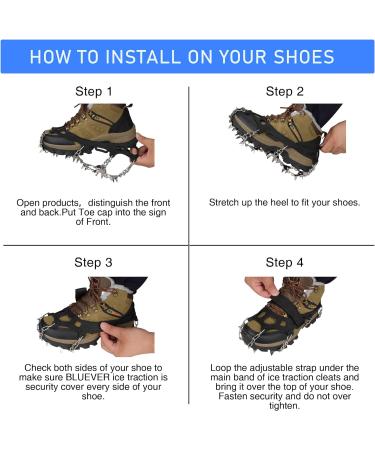 HOW TO INSTALL ON YOUR SHOES

Step 1

Open products, distinguish the front and back.Put Toe cap into the sign of Front.

Step 2

Stretch up the heel to fit your shoes.

Step 3

Check both sides of your shoe to make sure BLUEVER ice traction is security cover every side of your shoe.

Step 4

Loop the adjustable strap under the main band of ice traction cleats and bring it over the top of your shoe. Fasten security and do not over tighten.