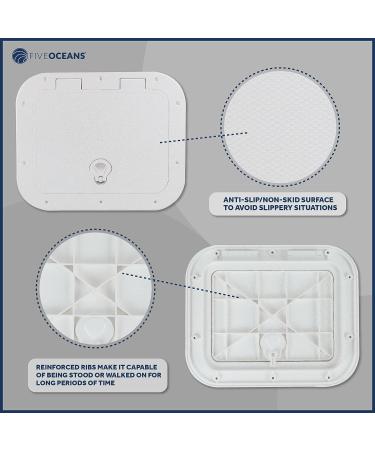 FIVEOCEANS

ANTI-SLIP/NON-SKID SURFACE TO AVOID SLIPPERY SITUATIONS

REINFORCED RIBS MAKE IT CAPABLE OF BEING STOOD OR WALKED ON FOR LONG PERIODS OF TIME