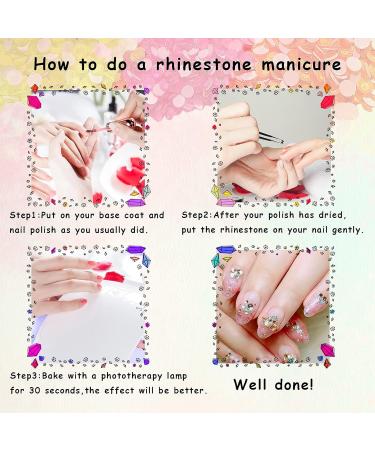 How to do a rhinestone manicure

Step1:Put on your base coat and nail polish as you usually did.

Step2:After your polish has dried, put the rhinestone on your nail gently.

Step3:Bake with a phototherapy lamp for 30 seconds,the effect will be better.

Well done!