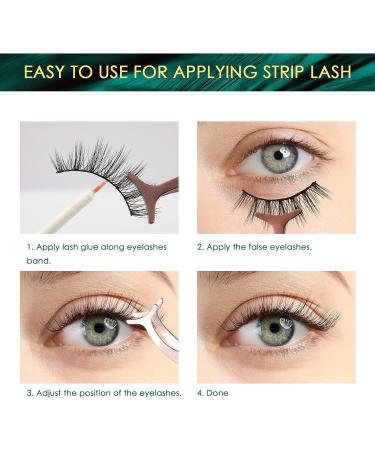 EASY TO USE FOR APPLYING STRIP LASH

1. Apply lash glue along eyelashes band.

2. Apply the false eyelashes.

3. Adjust the position of the eyelashes.

4. Done