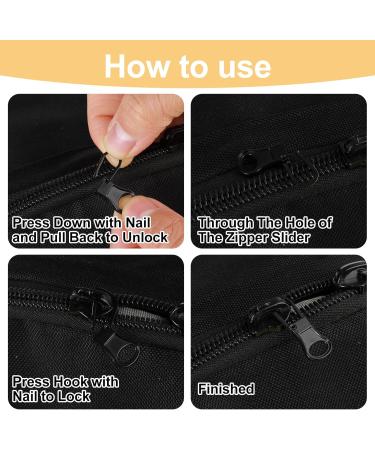 How to use

Press Down with Nail and Pull Back to Unlock

Through The Hole of The Zipper Slider

Press Hook with Nail to Lock

Finished