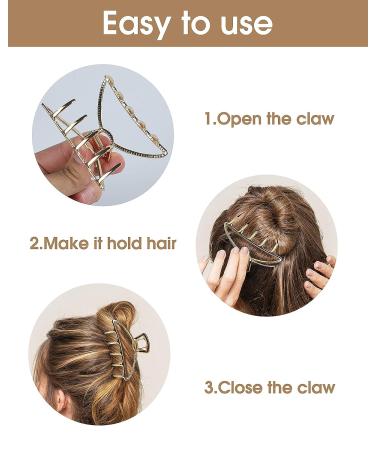 Easy to use

1.Open the claw

2.Make it hold hair

3.Close the claw