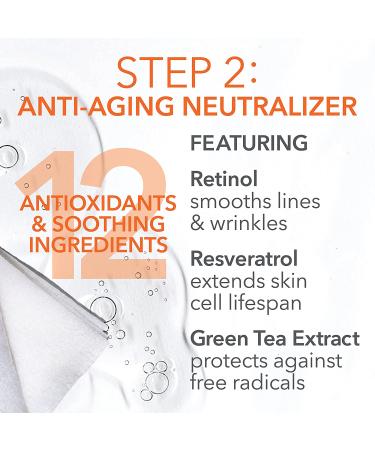 STEP 2:
ANTI-AGING NEUTRALIZER

12
ANTIOXIDANTS
& SOOTHING
INGREDIENTS

FEATURING

Retinol
smooths lines & wrinkles

Resveratrol
extends skin cell lifespan

Green Tea Extract
protects against free radicals