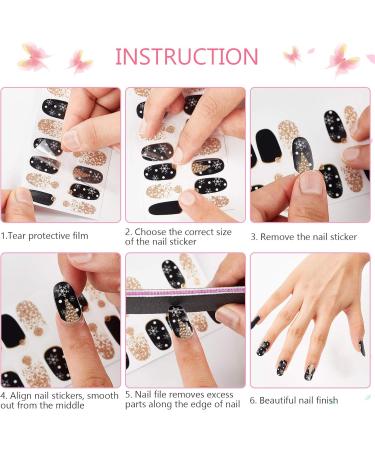 INSTRUCTION

1.Tear protective film

2. Choose the correct size of the nail sticker

3. Remove the nail sticker

4. Align nail stickers, smooth out from the middle

5. Nail file removes excess parts along the edge of nail

6. Beautiful nail finish