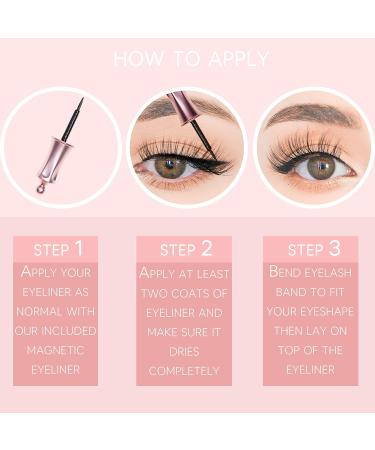 HOW TO APPLY

STEP 1
APPLY YOUR EYELINER AS NORMAL WITH OUR INCLUDED MAGNETIC EYELINER

STEP 2
APPLY AT LEAST TWO COATS OF EYELINER AND MAKE SURE IT DRIES COMPLETELY

STEP 3
BEND EYELASH BAND TO FIT YOUR EYESHAPE THEN LAY ON TOP OF THE EYELINER