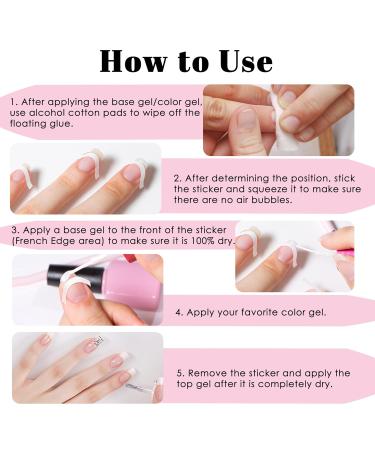 How to Use

1. After applying the base gel/color gel, use alcohol cotton pads to wipe off the floating glue.

2. After determining the position, stick the sticker and squeeze it to make sure there are no air bubbles.

3. Apply a base gel to the front of the sticker (French Edge area) to make sure it is 100% dry.

4. Apply your favorite color gel.

5. Remove the sticker and apply the top gel after it is completely dry.