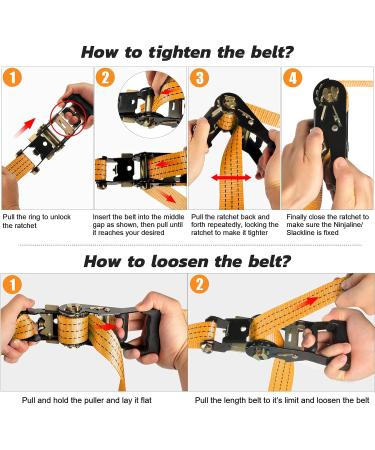 How to tighten the belt?

1

Pull the ring to unlock the ratchet

2

Insert the belt into the middle gap as shown, then pull until it reaches your desired

3

Pull the ratchet back and forth repeatedly, locking the ratchet to make it tighter

4

Finally close the ratchet to make sure the Ninjaline/ Slackline is fixed

How to loosen the belt?

1

Pull and hold the puller and lay it flat

2

Pull the length belt to it's limit and loosen the belt