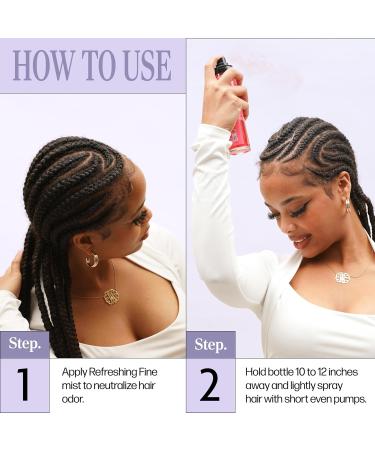 HOW TO USE

Step.
1
Apply Refreshing Fine mist to neutralize hair odor.

Step.
2
Hold bottle 10 to 12 inches away and lightly spray hair with short even pumps.