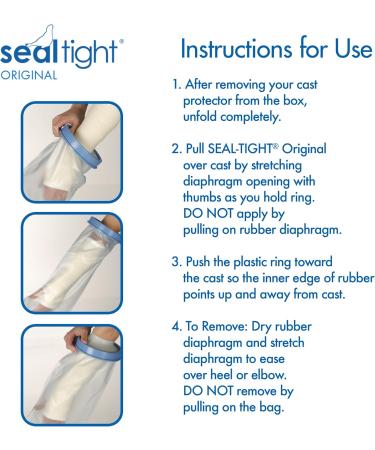 sealtight®
ORIGINAL

Instructions for Use

1. After removing your cast protector from the box, unfold completely.

2. Pull SEAL-TIGHT® Original over cast by stretching diaphragm opening with thumbs as you hold ring. DO NOT apply by pulling on rubber diaphragm.

3. Push the plastic ring toward the cast so the inner edge of rubber points up and away from cast.

4. To Remove: Dry rubber diaphragm and stretch diaphragm to ease over heel or elbow. DO NOT remove by pulling on the bag.