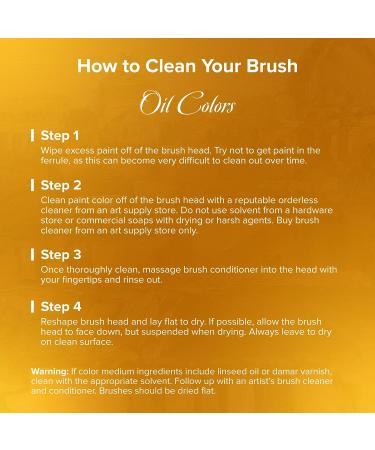 How to Clean Your Brush

Oil Colors

Step 1
Wipe excess paint off of the brush head. Try not to get paint in the ferrule, as this can become very difficult to clean out over time.

Step 2
Clean paint color off of the brush head with a reputable orderless cleaner from an art supply store. Do not use solvent from a hardware store or commercial soaps with drying or harsh agents. Buy brush cleaner from an art supply store only.

Step 3
Once thoroughly clean, massage brush conditioner into the head with your fingertips and rinse out.

Step 4
Reshape brush head and lay flat to dry. If possible, allow the brush head to face down, but suspended when drying. Always leave to dry on clean surface.

Warning: If color medium ingredients include linseed oil or damar varnish, clean with the appropriate solvent. Follow up with an artist's brush cleaner and conditioner. Brushes should be dried flat.