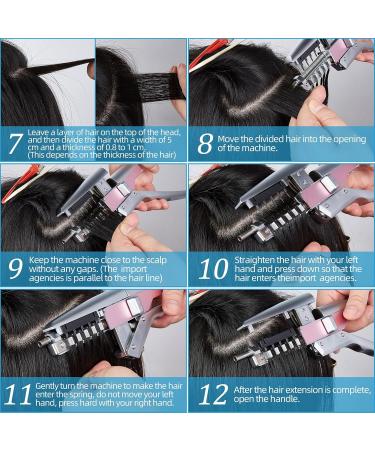 7 Leave a layer of hair on the top of the head, and then divide the hair with a width of 5 cm and a thickness of 0.8 to 1 cm. (This depends on the thickness of the hair)

8 Move the divided hair into the opening of the machine.

9 Keep the machine close to the scalp without any gaps. (The import agencies is parallel to the hair line)

10 Straighten the hair with your left hand and press down so that the hair enters theimport agencies.

11 Gently turn the machine to make the hair enter the spring, do not move your left hand, press hard with your right hand.

12 After the hair extension is complete, open the handle.