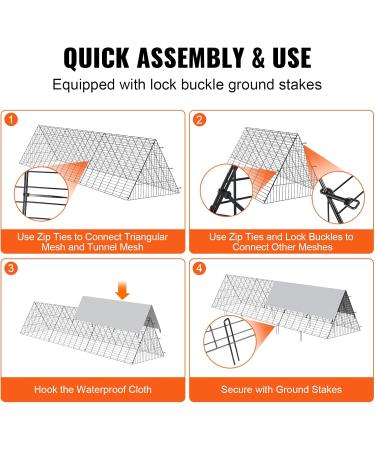 QUICK ASSEMBLY & USE

Equipped with lock buckle ground stakes

1

Use Zip Ties to Connect Triangular Mesh and Tunnel Mesh

2

Use Zip Ties and Lock Buckles to Connect Other Meshes

3

Hook the Waterproof Cloth

4

Secure with Ground Stakes