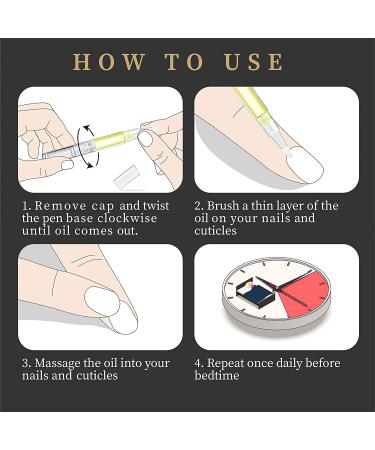 HOW TO USE

1. Remove cap and twist the pen base clockwise until oil comes out.

2. Brush a thin layer of the oil on your nails and cuticles

3. Massage the oil into your nails and cuticles

4. Repeat once daily before bedtime