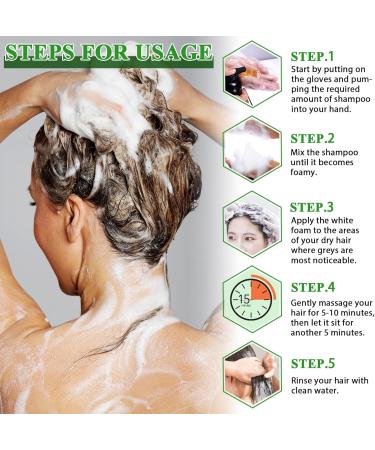 STEPS FOR USAGE

STEP.1
Start by putting on the gloves and pumping the required amount of shampoo into your hand.

STEP.2
Mix the shampoo until it becomes foamy.

STEP.3
Apply the white foam to the areas of your dry hair where greys are most noticeable.

15

STEP.4
Gently massage your hair for 5-10 minutes, then let it sit for another 5 minutes.

STEP.5
Rinse your hair with clean water.