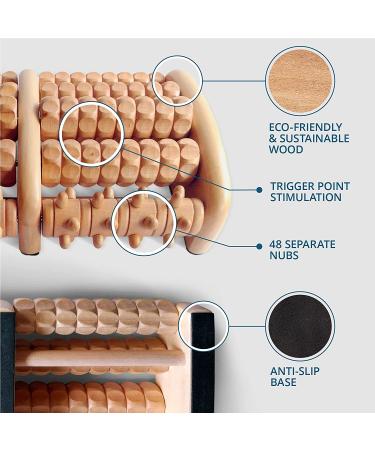 ECO-FRIENDLY & SUSTAINABLE WOOD

TRIGGER POINT STIMULATION

48 SEPARATE NUBS

ANTI-SLIP BASE