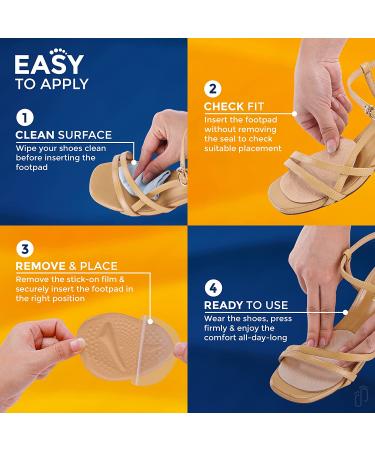 EASY
TO APPLY

1
CLEAN SURFACE
Wipe your shoes clean before inserting the footpad

2
CHECK FIT
Insert the footpad without removing the seal to check suitable placement

3
REMOVE & PLACE
Remove the stick-on film & securely insert the footpad in the right position

4
READY TO USE
Wear the shoes, press firmly & enjoy the comfort all-day-long