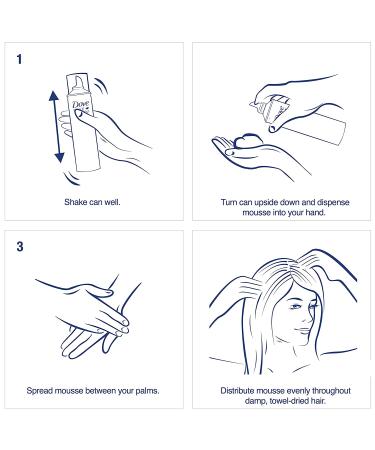 1

Dove

Shake can well.

Turn can upside down and dispense mousse into your hand.

3

Spread mousse between your palms.

Distribute mousse evenly throughout damp, towel-dried hair.