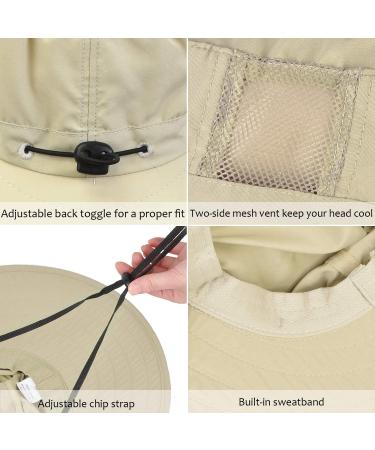 Adjustable back toggle for a proper fit

Two-side mesh vent keep your head cool

Adjustable chip strap

Built-in sweatband