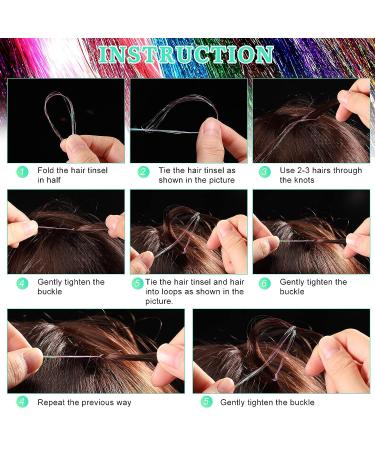 INSTRUCTION

1 Fold the hair tinsel in half

2 Tie the hair tinsel as shown in the picture

3 Use 2-3 hairs through the knots

4 Gently tighten the buckle

5 Tie the hair tinsel and hair into loops as shown in the picture.

6 Gently tighten the buckle

4 Repeat the previous way

5 Gently tighten the buckle