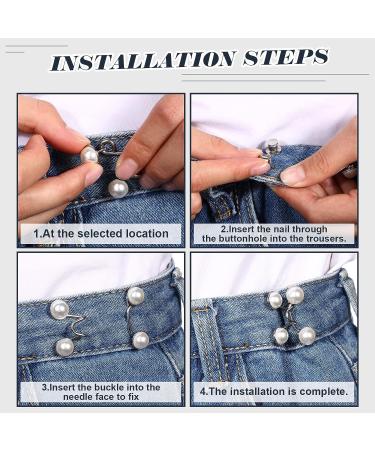 INSTALLATION STEPS

1.At the selected location

2.Insert the nail through the buttonhole into the trousers.

3.Insert the buckle into the needle face to fix

4.The installation is complete.