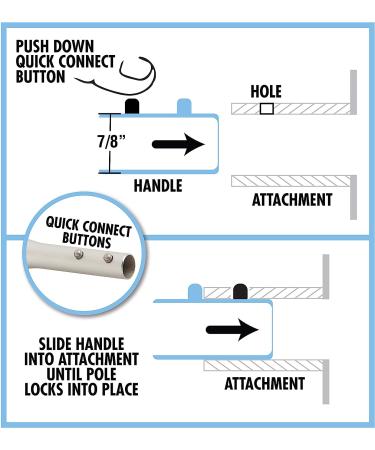 PUSH DOWN QUICK CONNECT BUTTON

HOLE

7/8"

HANDLE

ATTACHMENT

QUICK CONNECT BUTTONS

SLIDE HANDLE INTO ATTACHMENT UNTIL POLE LOCKS INTO PLACE

ATTACHMENT