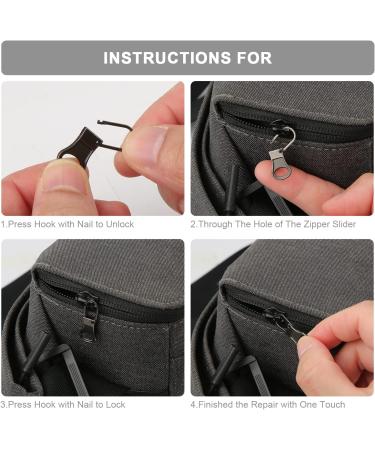 INSTRUCTIONS FOR

1.Press Hook with Nail to Unlock

2.Through The Hole of The Zipper Slider

3.Press Hook with Nail to Lock

4.Finished the Repair with One Touch