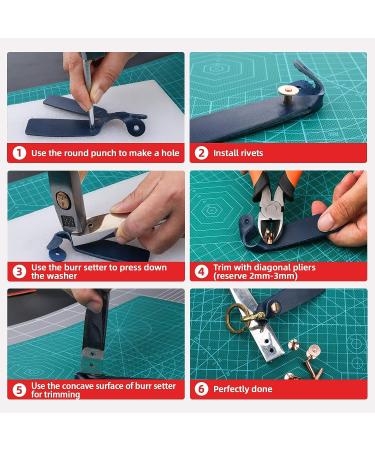 1 Use the round punch to make a hole

2 Install rivets

3 Use the burr setter to press down the washer

4 Trim with diagonal pliers (reserve 2mm-3mm)

5 Use the concave surface of burr setter for trimming

6 Perfectly done