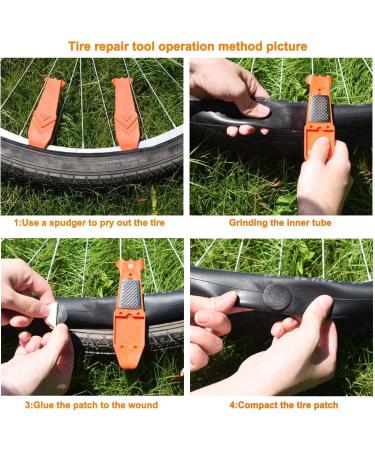 Tire repair tool operation method picture

1:Use a spudger to pry out the tire

Grinding the inner tube

3:Glue the patch to the wound

4:Compact the tire patch