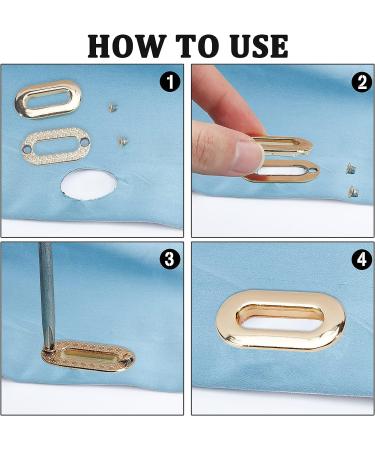 HOW TO USE

1

2

3

4