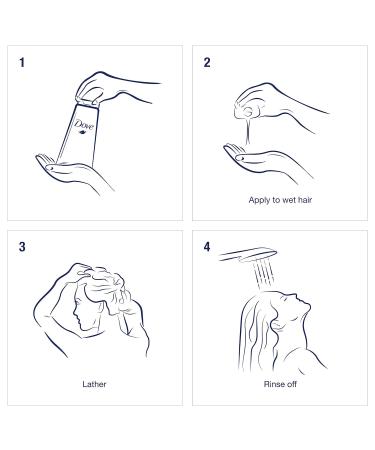 1

Dove

2

Apply to wet hair

3

Lather

4

Rinse off