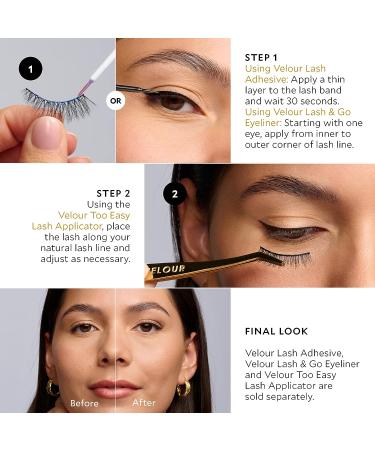 1

OR

STEP 1
Using Velour Lash Adhesive: Apply a thin layer to the lash band and wait 30 seconds.
Using Velour Lash & Go Eyeliner: Starting with one eye, apply from inner to outer corner of lash line.

STEP 2
Using the Velour Too Easy Lash Applicator, place the lash along your natural lash line and adjust as necessary.

2

ELOUR

Before

After

FINAL LOOK

Velour Lash Adhesive, Velour Lash & Go Eyeliner and Velour Too Easy Lash Applicator are sold separately.