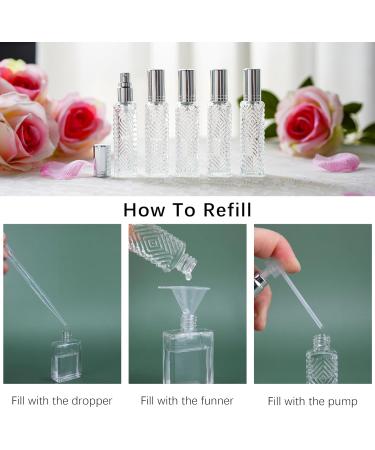 How To Refill

Fill with the dropper

Fill with the funner

Fill with the pump