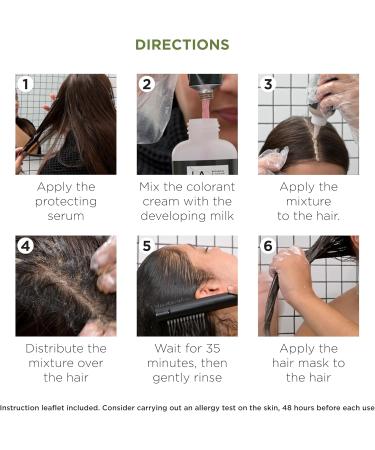 DIRECTIONS

1
Apply the protecting serum

2
LA
Mix the colorant cream with the developing milk

3
Apply the mixture to the hair.

4
Distribute the mixture over the hair

5
Wait for 35 minutes, then gently rinse

6
Apply the hair mask to the hair

Instruction leaflet included. Consider carrying out an allergy test on the skin, 48 hours before each use