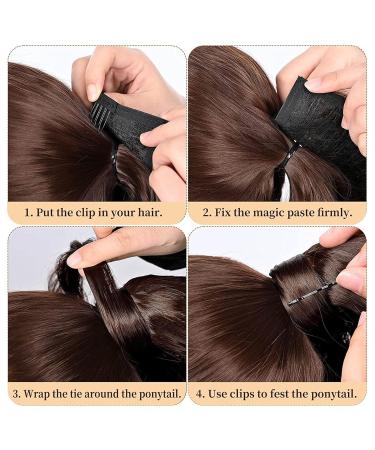 1. Put the clip in your hair.

2. Fix the magic paste firmly.

3. Wrap the tie around the ponytail.

4. Use clips to fest the ponytail.