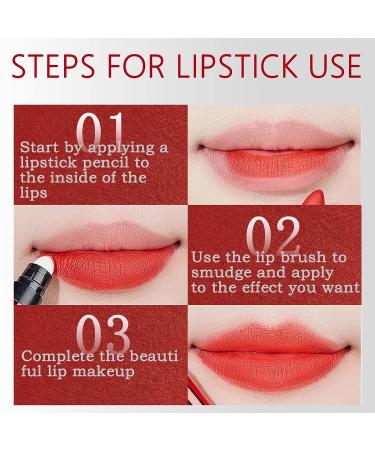 STEPS FOR LIPSTICK USE

01
Start by applying a lipstick pencil to the inside of the lips

02
Use the lip brush to smudge and apply to the effect you want

03
Complete the beauti ful lip makeup