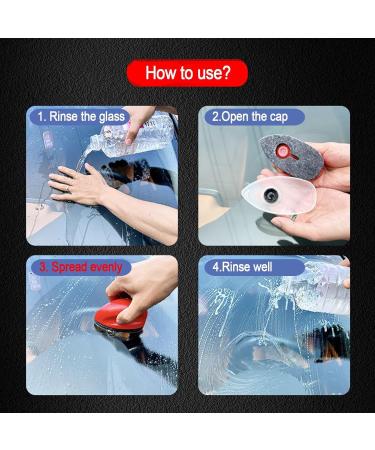 How to use?

1. Rinse the glass

2.Open the cap

3. Spread evenly

4.Rinse well