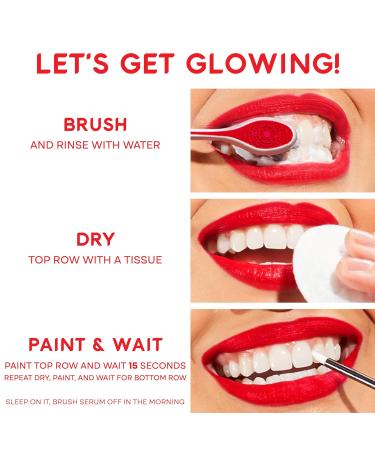 LET'S GET GLOWING!

BRUSH
AND RINSE WITH WATER

DRY
TOP ROW WITH A TISSUE

PAINT & WAIT
PAINT TOP ROW AND WAIT 15 SECONDS
REPEAT DRY, PAINT, AND WAIT FOR BOTTOM ROW

SLEEP ON IT, BRUSH SERUM OFF IN THE MORNING