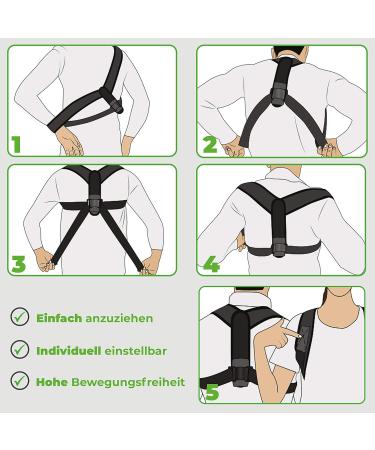 1

2

3

4

Einfach anzuziehen

Individuell einstellbar

Hohe Bewegungsfreiheit

5