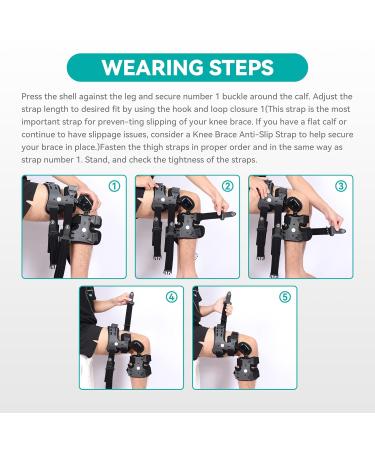 WEARING STEPS

Press the shell against the leg and secure number 1 buckle around the calf. Adjust the strap length to desired fit by using the hook and loop closure 1(This strap is the most important strap for preven-ting slipping of your knee brace. If you have a flat calf or continue to have slippage issues, consider a Knee Brace Anti-Slip Strap to help secure your brace in place.)Fasten the thigh straps in proper order and in the same way as strap number 1. Stand, and check the tightness of the straps.

①

②

③

④

⑤