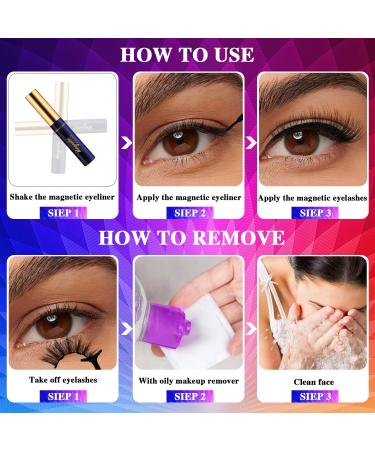 HOW TO USE

Shake the magnetic eyeliner

SIEP 1

Apply the magnetic eyeliner

SIEP 2

Apply the magnetic eyelashes

SIEP 3

HOW TO REMOVE

Take off eyelashes

SIEP 1

With oily makeup remover

SIEP 2

Clean face

SIEP 3