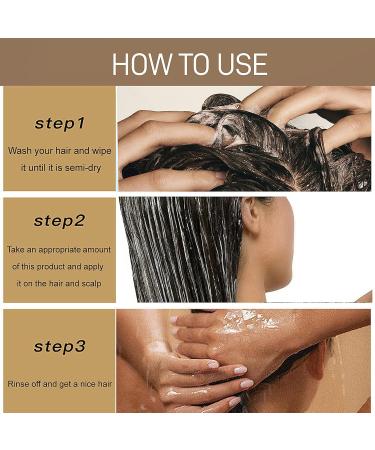 HOW TO USE

step1

Wash your hair and wipe it until it is semi-dry

step2

Take an appropriate amount of this product and apply it on the hair and scalp

step3

Rinse off and get a nice hair