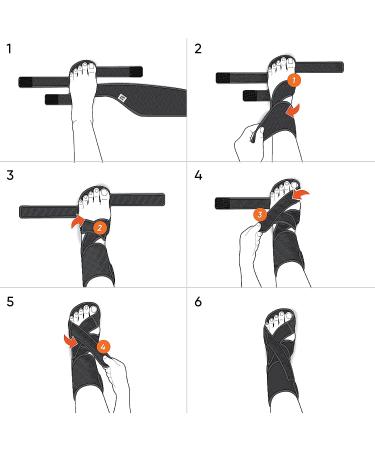 1

2

1

3

2

4

3

5

4

6