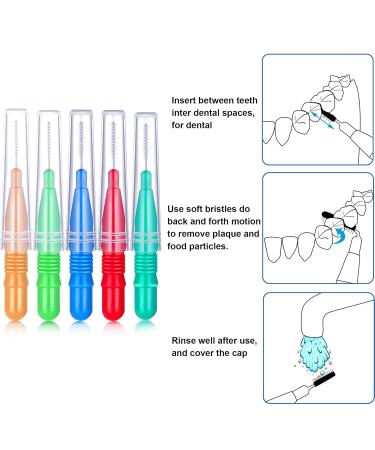 Insert between teeth inter dental spaces, for dental

Use soft bristles do back and forth motion to remove plaque and food particles.

Rinse well after use, and cover the cap