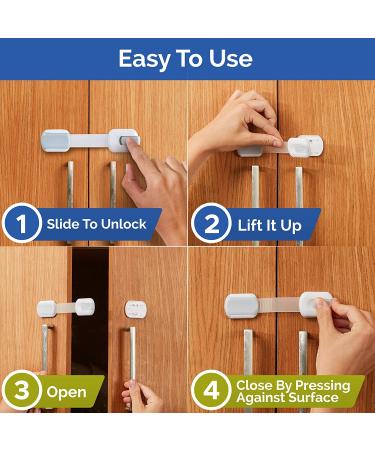 Easy To Use

1 Slide To Unlock

2 Lift It Up

3 Open

4 Close By Pressing Against Surface